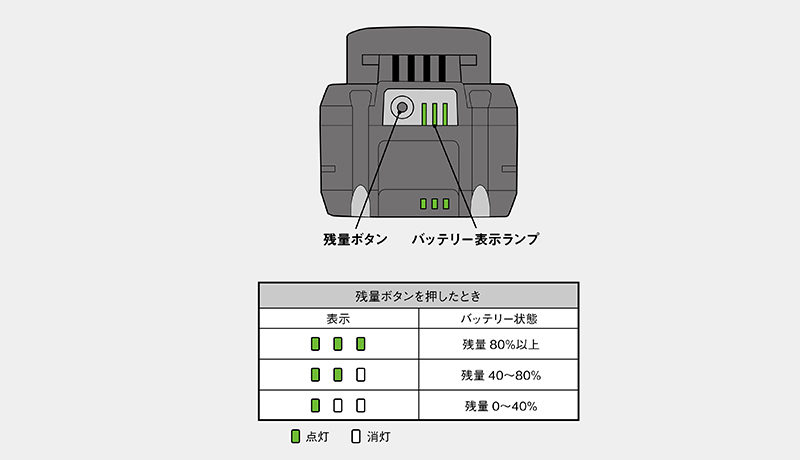 残量ボタン　バッテリー表示ランプ

| 残量ボタンを押したとき | |
|---|---|
| 表示 | バッテリー状態 |
| | 残量 80%以上 |
| | 残量 40〜80% |
| | 残量 0〜40% |

点灯　消灯